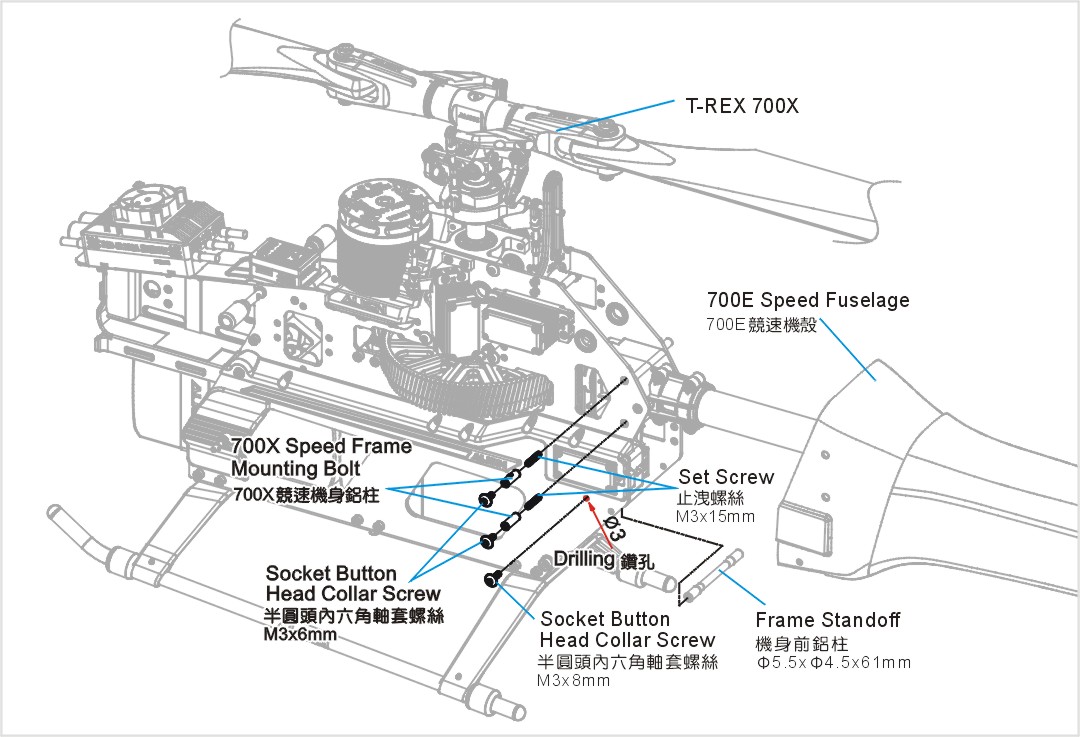 T-REX 700X

700E Speed Fuselage
700E競速機殼

700X Speed Frame Mounting Bolt
700X競速機身鋁柱

Set Screw
止洩螺絲
M3x15mm

Ø3

Drilling 鑽孔

Socket Button Head Collar Screw
半圓頭內六角軸套螺絲
M3x6mm

Socket Button Head Collar Screw
半圓頭內六角軸套螺絲
M3x8mm

Frame Standoff
機身前鋁柱
Φ5.5xΦ4.5x61mm